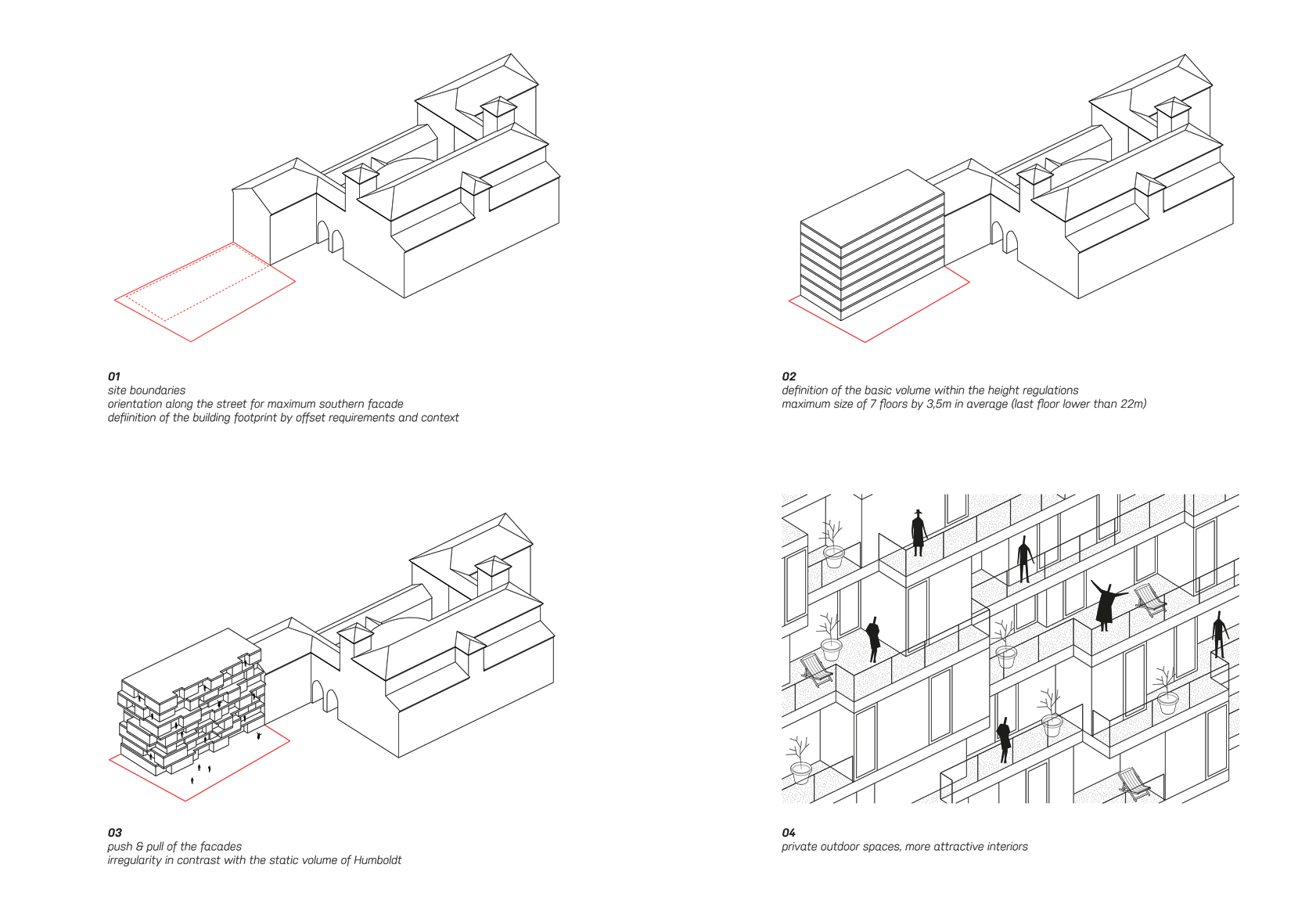 01
site boundaries
orientation along the street for maximum southern facade
defiinition of the building footprint by offset requirements and context

02
definition of the basic volume within the height regulations
maximum size of 7 floors by 3,5m in average (last floor lower than 22m)

03
push & pull of the facades
irregularity in contrast with the static volume of Humboldt

04
private outdoor spaces, more attractive interiors