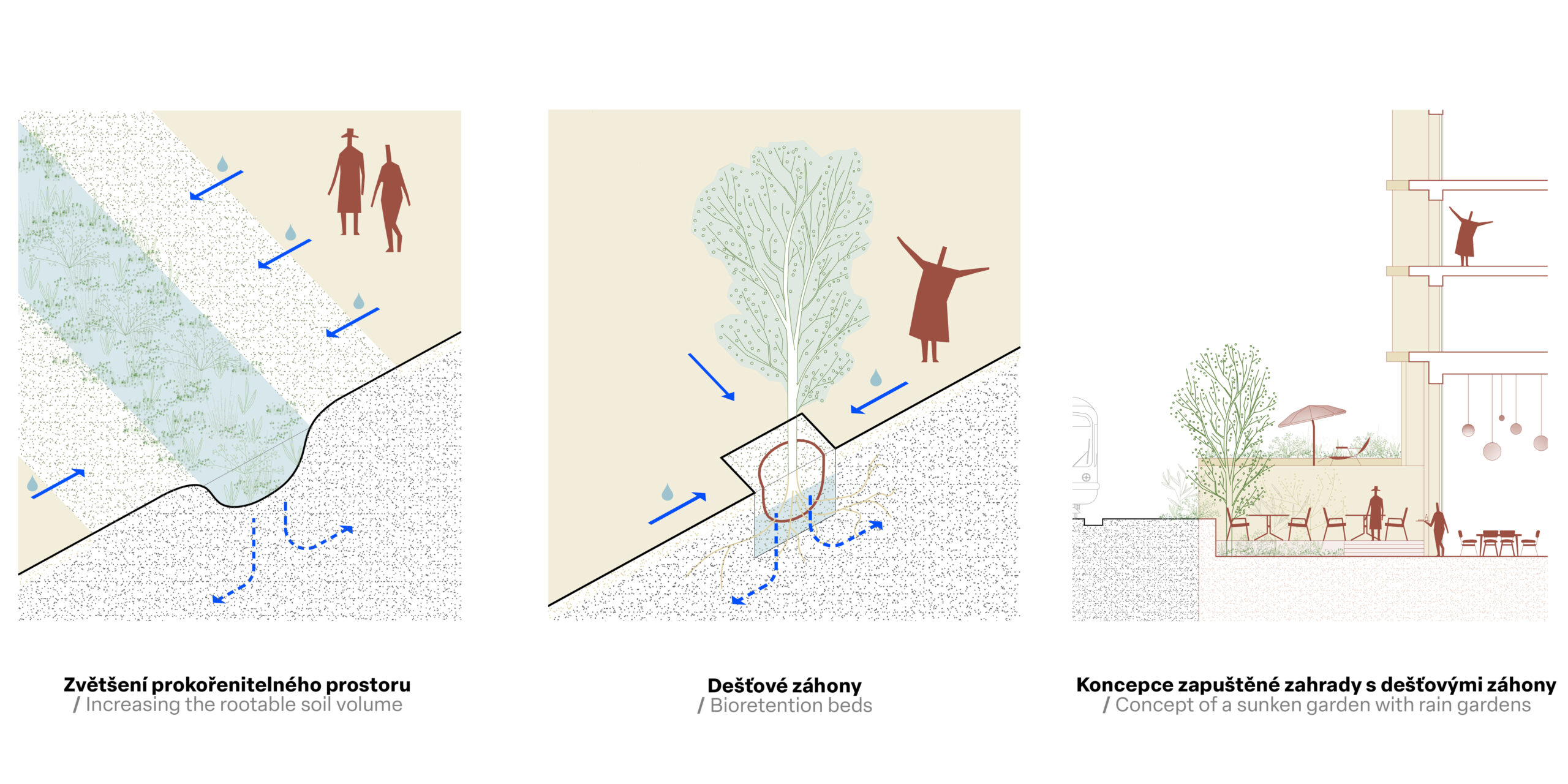 Zvětšení prokořenitelného prostoru
/ Increasing the rootable soil volume

Dešťové záhony
/ Bioretention beds

Koncepce zapuštěné zahrady s dešťovými záhony
/ Concept of a sunken garden with rain gardens